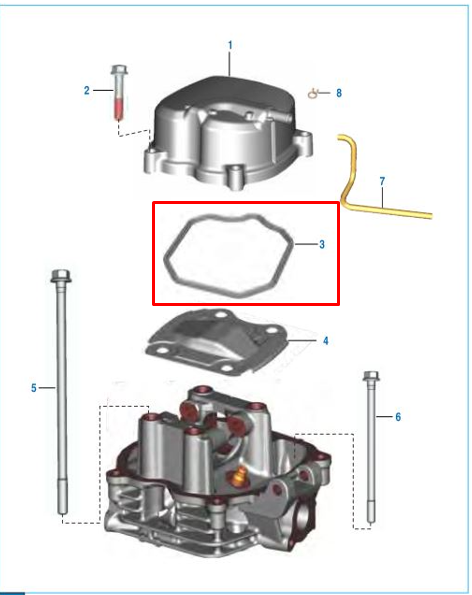 1
2
8
7
3
4
5
6