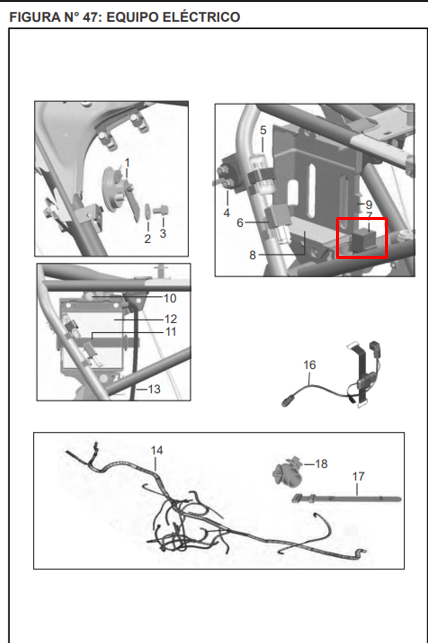 FIGURA N° 47: EQUIPO ELÉCTRICO

1
2
3
5
4
6
9
7
8
10
12
11
13
16
14
18
17