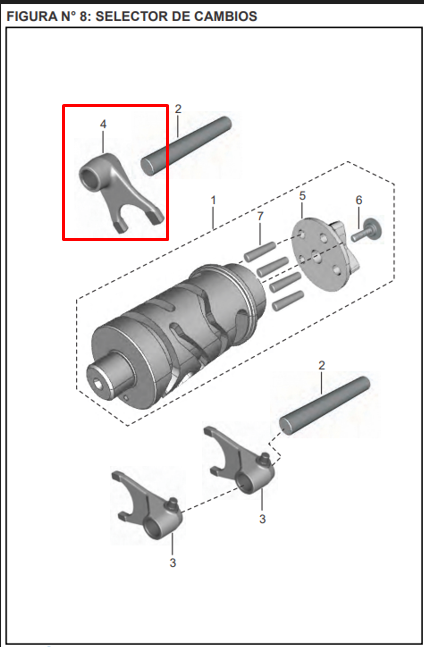 FIGURA N° 8: SELECTOR DE CAMBIOS

4

2

1

7

5

6

2

3

3