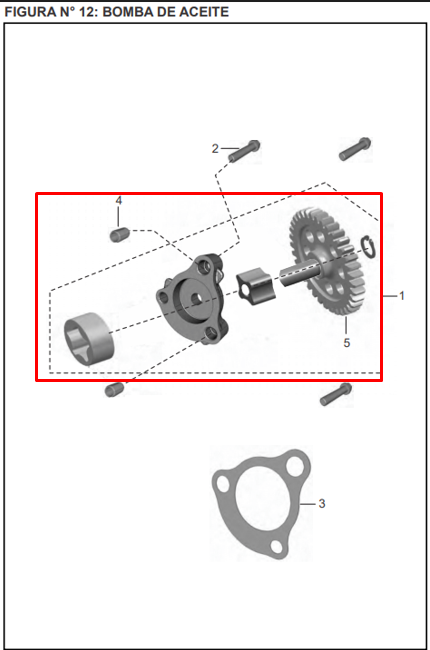 FIGURA N° 12: BOMBA DE ACEITE

2

4

1

5

3