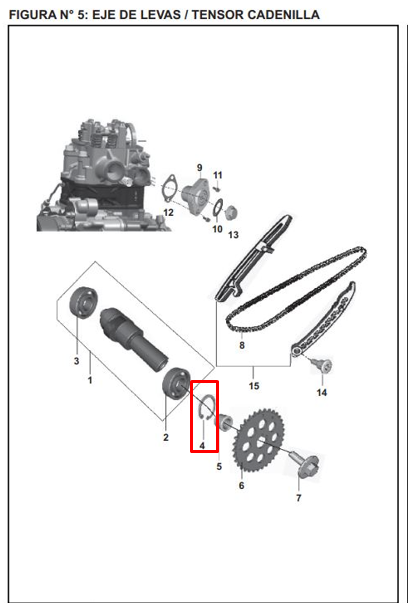 FIGURA N° 5: EJE DE LEVAS / TENSOR CADENILLA

9
11
12
10
13
8
3
1
15
14
2
4
5
6
7