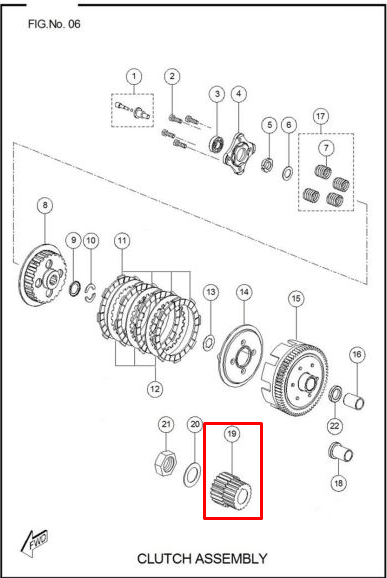 FIG.No. 06

1
2
3
4
5
6
17
7
8
9
10
11
13
14
15
16
12
21
20
19
22
18

FWD

CLUTCH ASSEMBLY