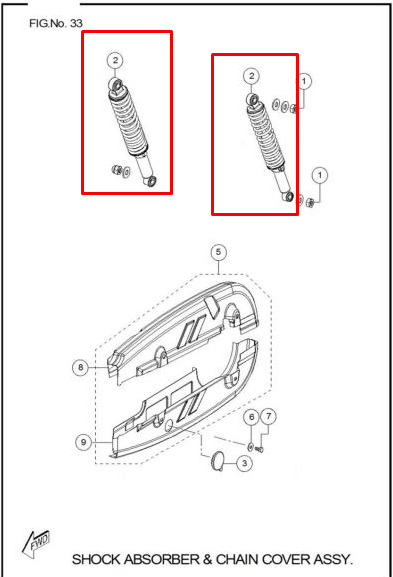 FIG.No. 33

2

2

1

1

5

8

9

6

7

3

FWD

SHOCK ABSORBER & CHAIN COVER ASSY.