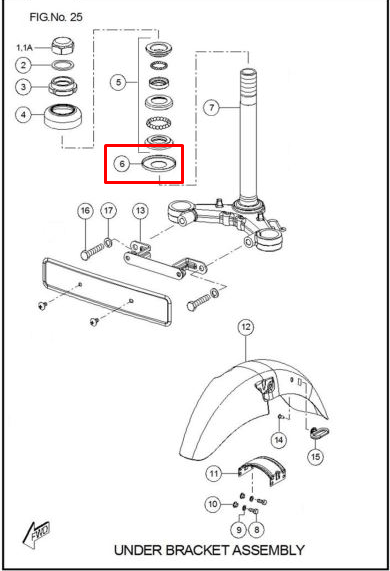 FIG.No. 25

1,1A
2
3
4
5
6
7
16
17
13
12
14
15
11
10
9
8
FWD

UNDER BRACKET ASSEMBLY