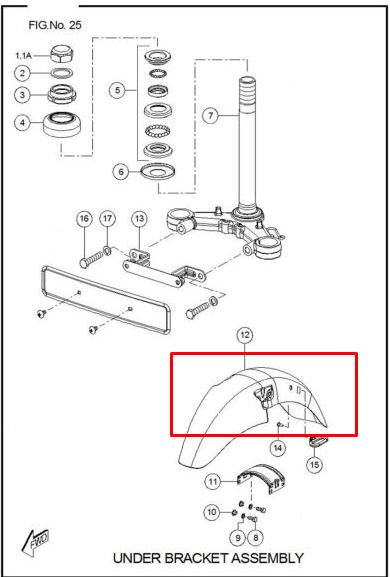 FIG.No. 25

1,1A
2
3
4
5
6
7
16
17
13
12
14
15
11
10
9
8
FWD

UNDER BRACKET ASSEMBLY