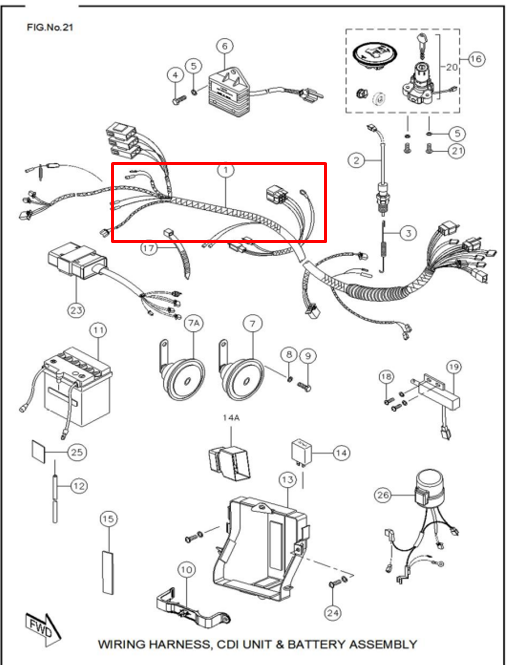 FIG.No.21

6
4
5
20
16
5
21
2
1
3
17
23
11
7A
7
8
9
18
19
14A
14
25
12
13
26
15
10
24
FWD

WIRING HARNESS, CDI UNIT & BATTERY ASSEMBLY