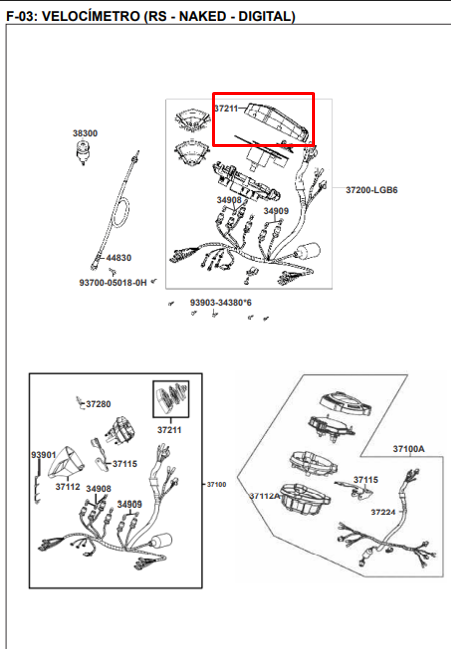 F-03: VELOCÍMETRO (RS - NAKED - DIGITAL)

37211
38300
37200-LGB6
34908
34909
44830
93700-05018-0H
93903-34380*6

37280
37211
93901
37115
37112
34908
34909
37100

37100A
37115
37112A
37224